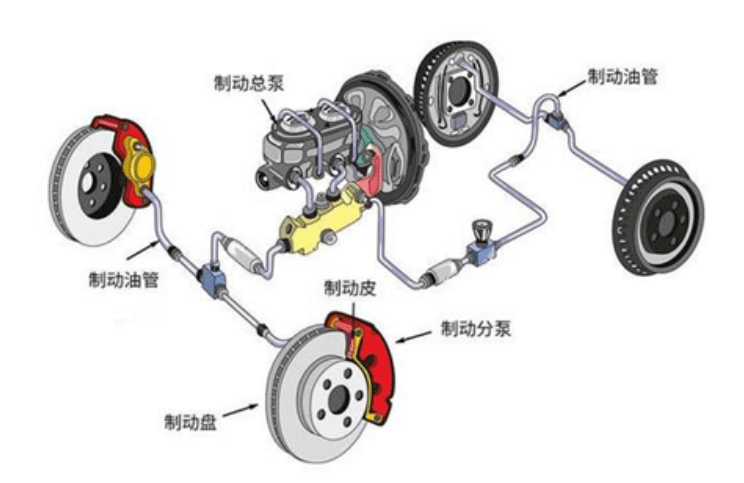 制动总泵

制动油管

制动油管

制动皮

制动分泵

制动盘